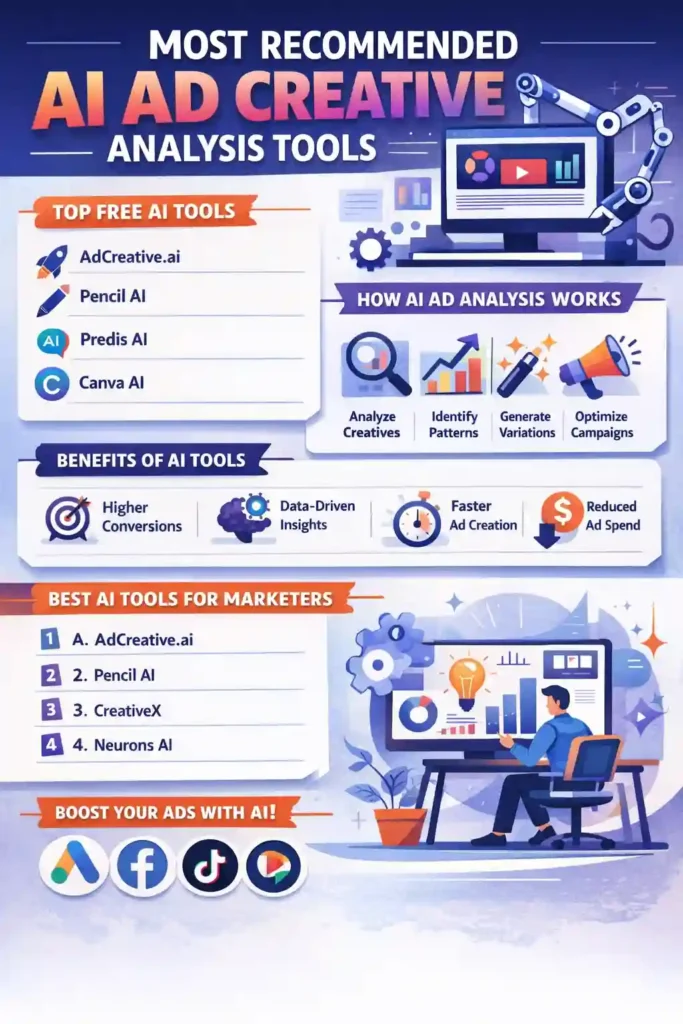 MOST RECOMMENDED
AI AD CREATIVE
ANALYSIS TOOLS

TOP FREE AI TOOLS

AdCreative.ai

Pencil AI

AI Predis AI

C Canva AI

HOW AI AD ANALYSIS WORKS

Analyze Creatives

Identify Patterns

Generate Variations

Optimize Campaigns

BENEFITS OF AI TOOLS

Higher Conversions

Data-Driven Insights

Faster Ad Creation

Reduced Ad Spend

BEST AI TOOLS FOR MARKETERS

1 A. AdCreative.ai

2 2. Pencil AI

3 3. CreativeX

4 4. Neurons AI

BOOST YOUR ADS WITH AI!