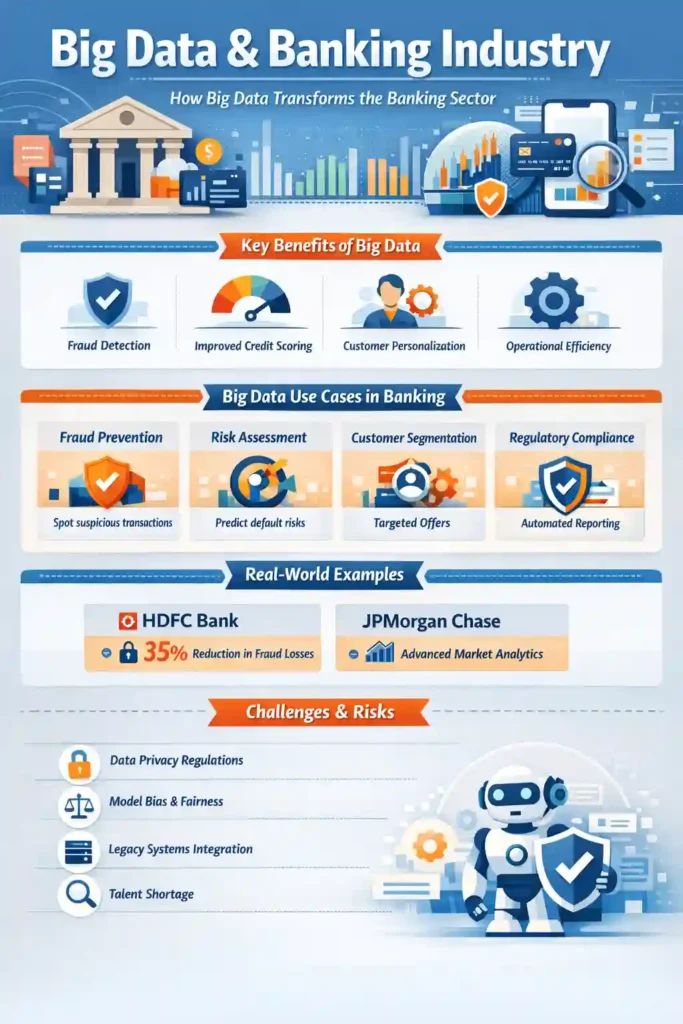 Big Data & Banking Industry

How Big Data Transforms the Banking Sector

Key Benefits of Big Data

Fraud Detection

Improved Credit Scoring

Customer Personalization

Operational Efficiency

Big Data Use Cases in Banking

Fraud Prevention

Spot suspicious transactions

Risk Assessment

Predict default risks

Customer Segmentation

Targeted Offers

Regulatory Compliance

Automated Reporting

Real-World Examples

HDFC Bank

35% Reduction in Fraud Losses

JPMorgan Chase

Advanced Market Analytics

Challenges & Risks

Data Privacy Regulations

Model Bias & Fairness

Legacy Systems Integration

Talent Shortage